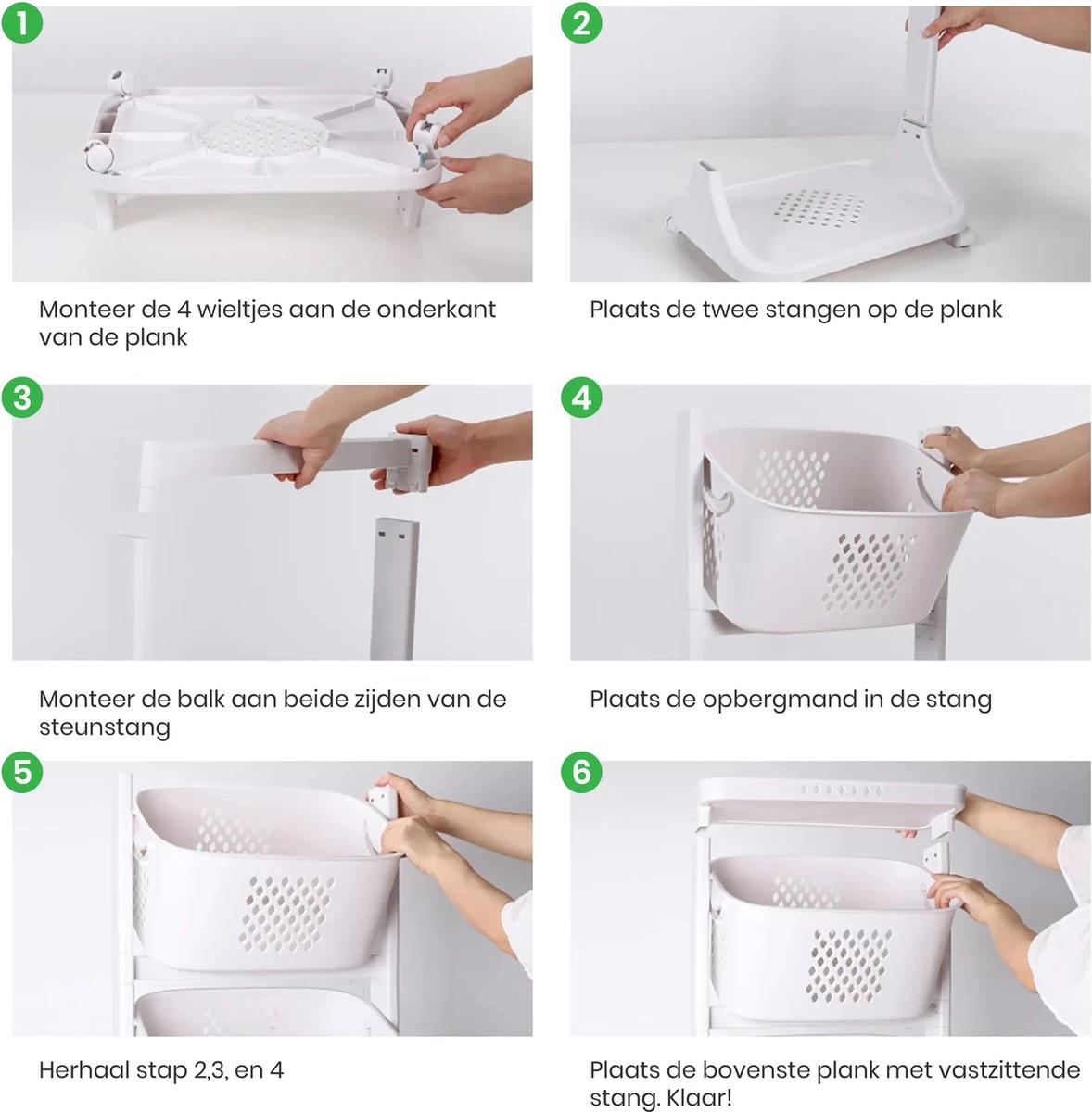 1

Monteer de 4 wieltjes aan de onderkant van de plank

2

Plaats de twee stangen op de plank

3

Monteer de balk aan beide zijden van de steunstang

4

Plaats de opbergmand in de stang

5

Herhaal stap 2,3, en 4

6

Plaats de bovenste plank met vastzittende stang. Klaar!