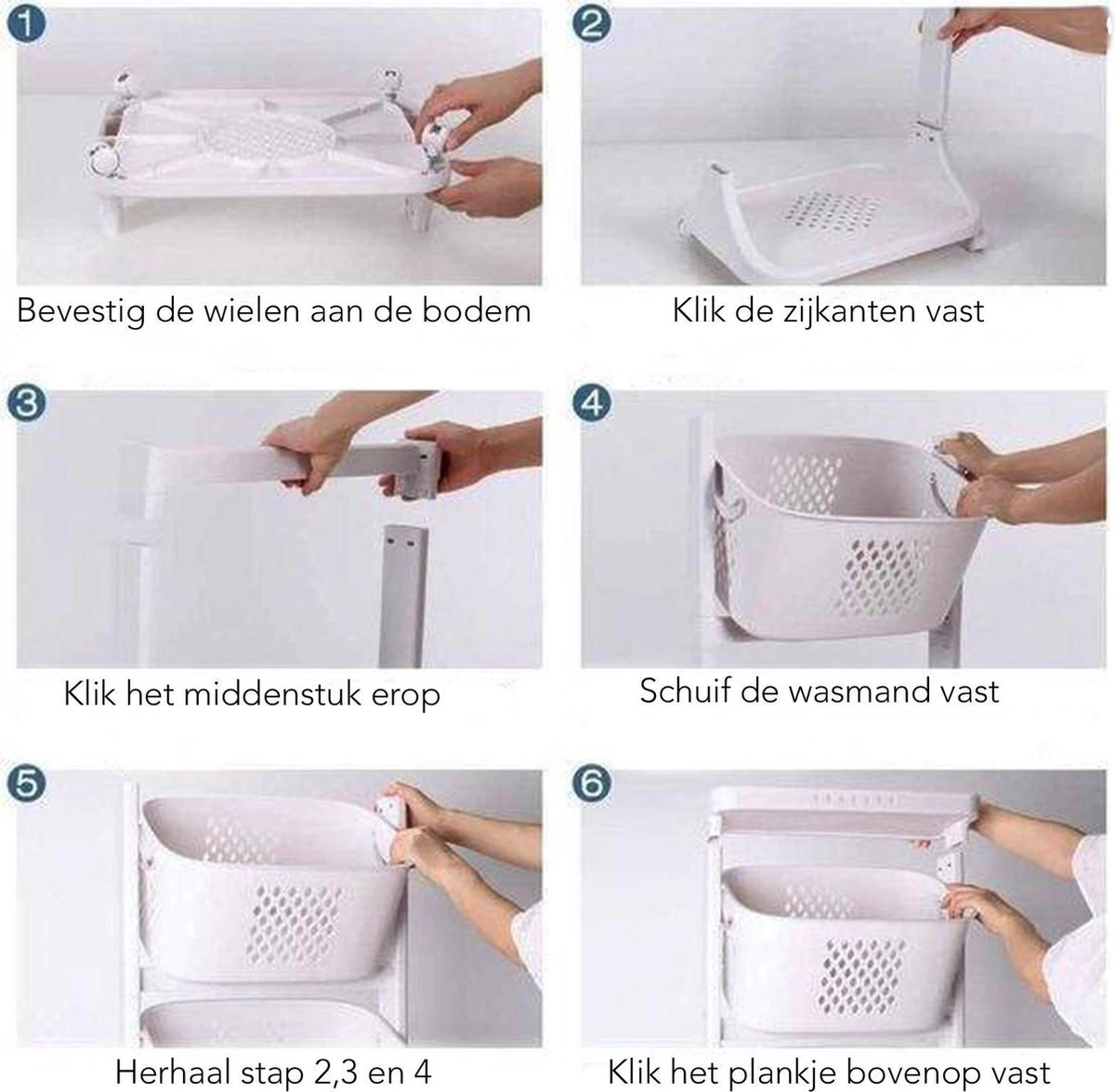 1
Bevestig de wielen aan de bodem

2
Klik de zijkanten vast

3
Klik het middenstuk erop

4
Schuif de wasmand vast

5
Herhaal stap 2,3 en 4

6
Klik het plankje bovenop vast