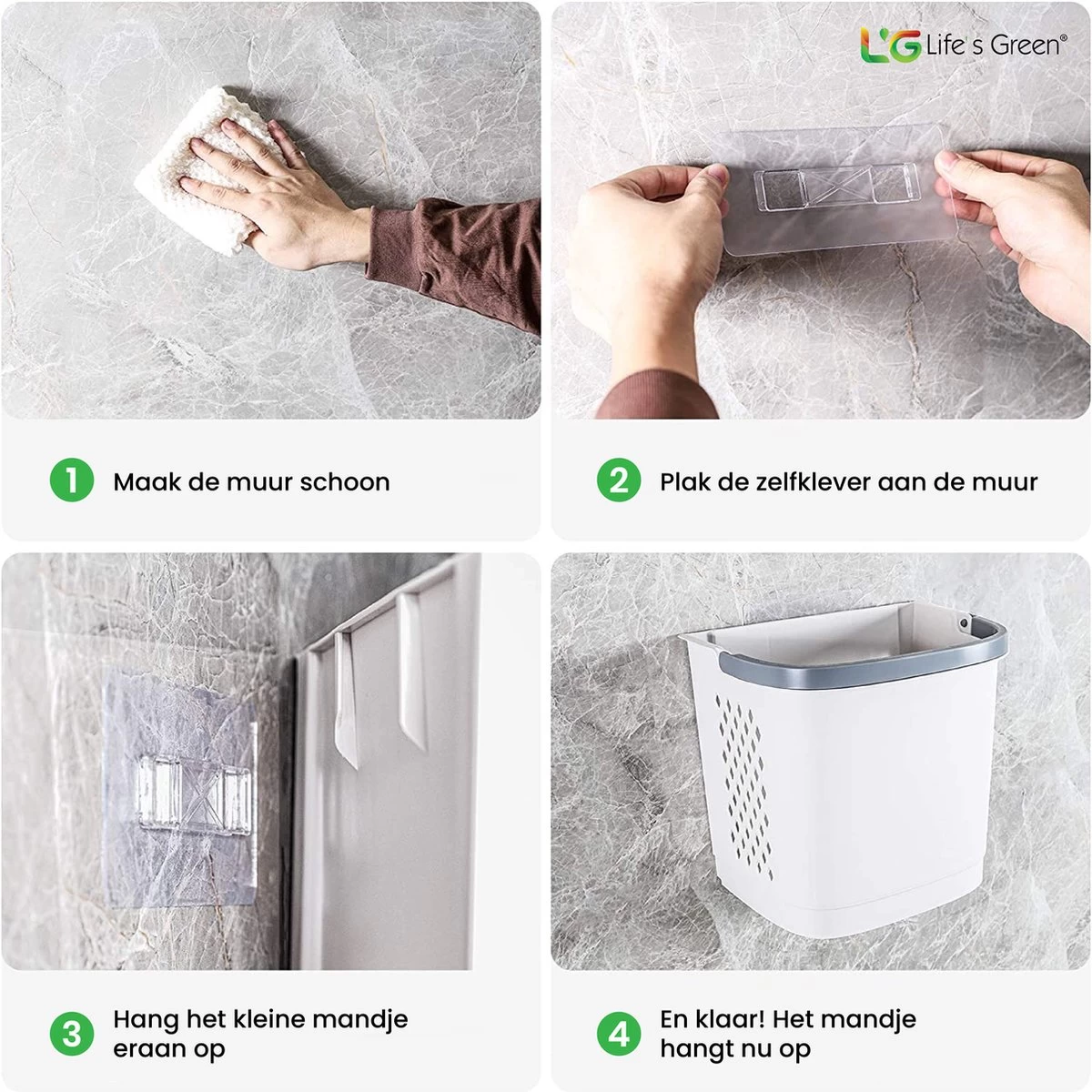 LG Life's Green®

1 Maak de muur schoon

2 Plak de zelfklever aan de muur

3 Hang het kleine mandje eraan op

4 En klaar! Het mandje hangt nu op