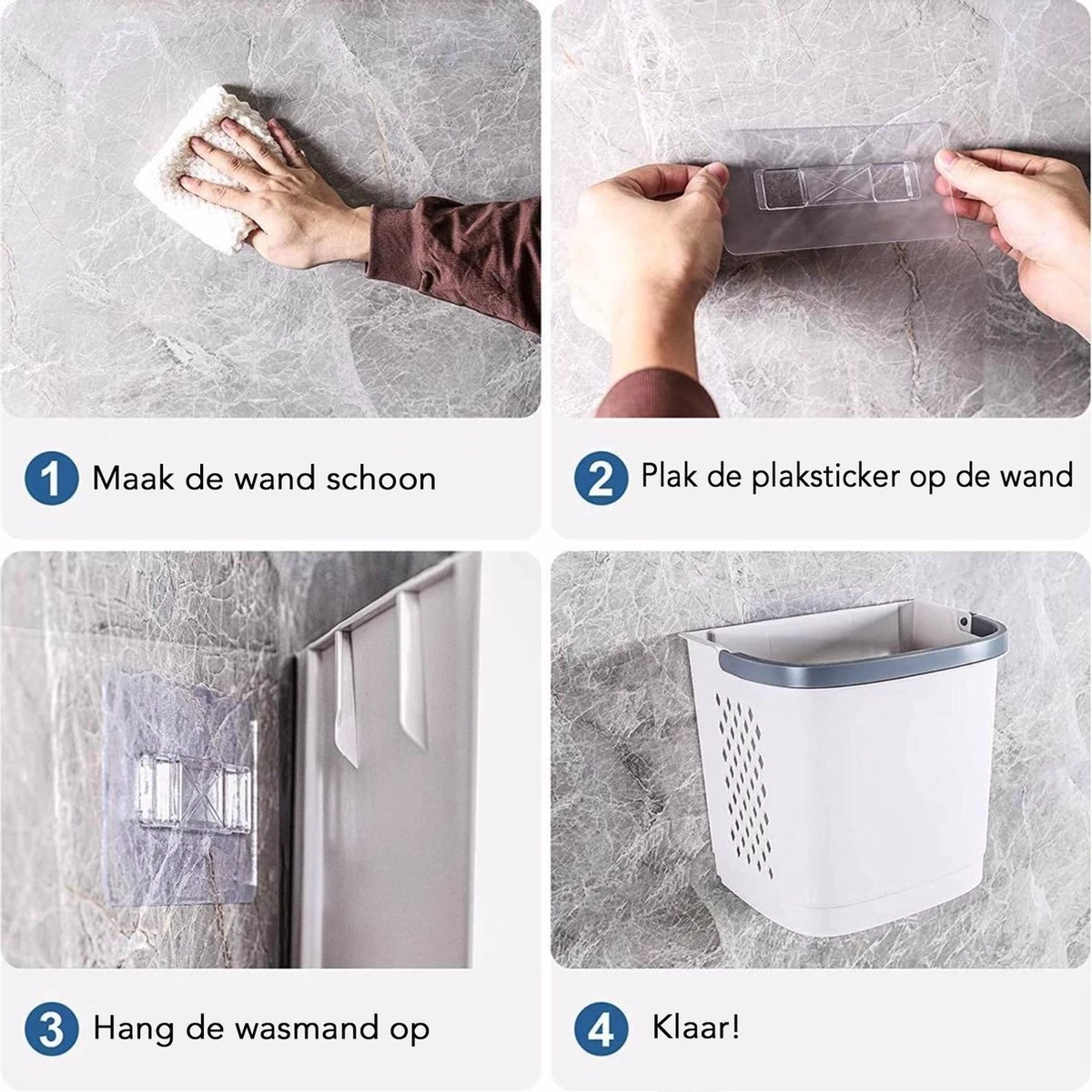 1 Maak de wand schoon

2 Plak de plaksticker op de wand

3 Hang de wasmand op

4 Klaar!