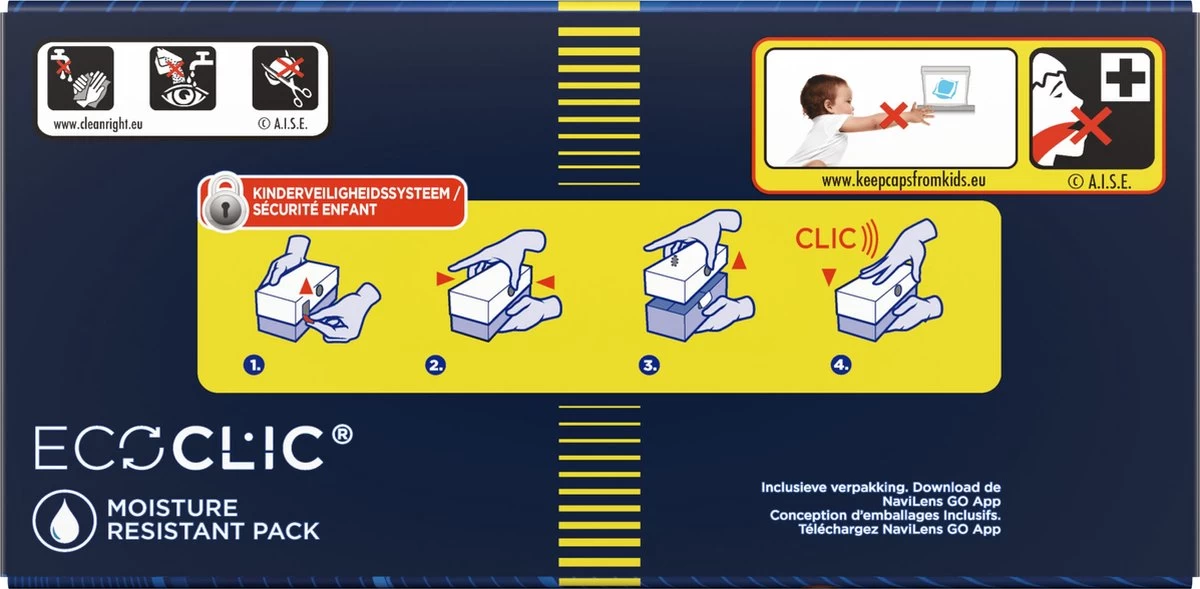 www.cleanright.eu
© A.I.S.E.

www.keepcapsfromkids.eu
© A.I.S.E.

KINDERVEILIGHEIDSSYSTEEM / SÉCURITÉ ENFANT

CLIC

1.
2.
3.
4.

ECOCLIC®

MOISTURE RESISTANT PACK

Inclusieve verpakking. Download de NaviLens GO App
Conception d'emballages Inclusifs. Téléchargez NaviLens GO App